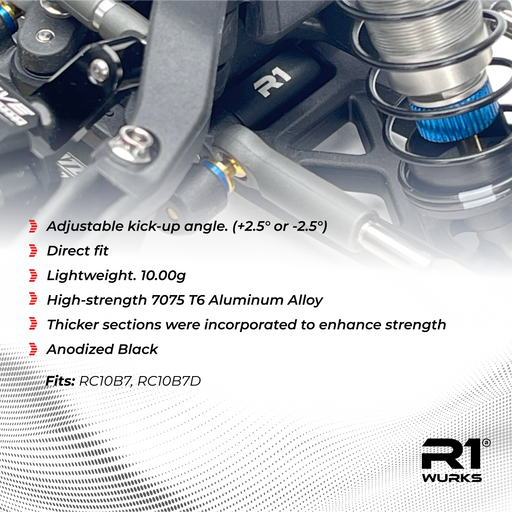 R1

Adjustable kick-up angle. (+2.5° or -2.5°)

Direct fit

Lightweight. 10.00g

High-strength 7075 T6 Aluminum Alloy

Thicker sections were incorporated to enhance strength

Anodized Black

Fits: RC10B7, RC10B7D

R1®
WURKS